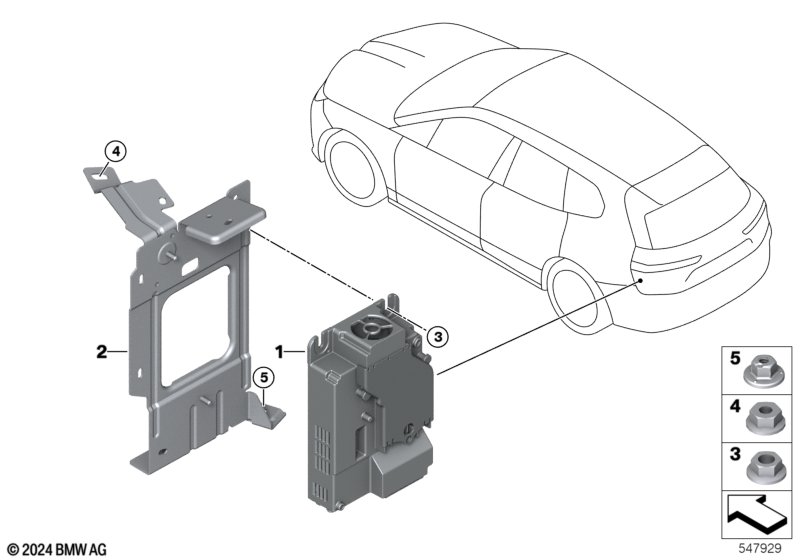 4
2
1
3
5
5
4
3
© 2024 BMW AG
547929