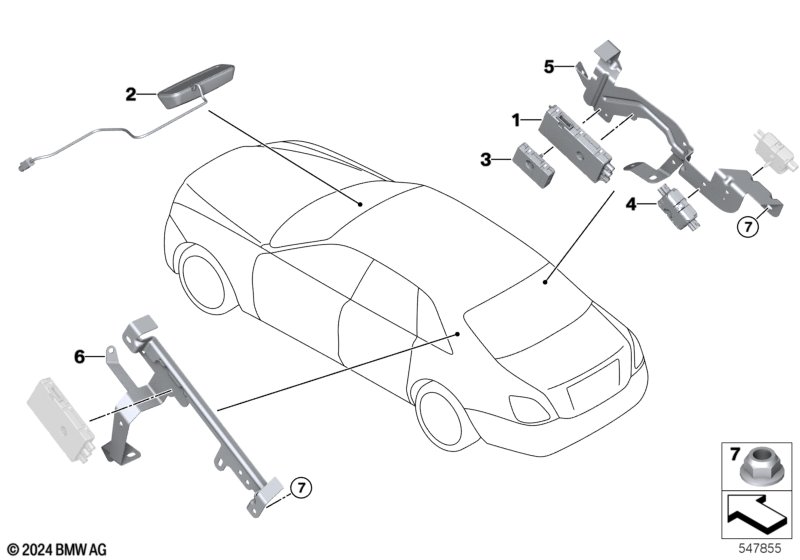 2
5
1
3
4
7
6
7
7
© 2024 BMW AG
547855