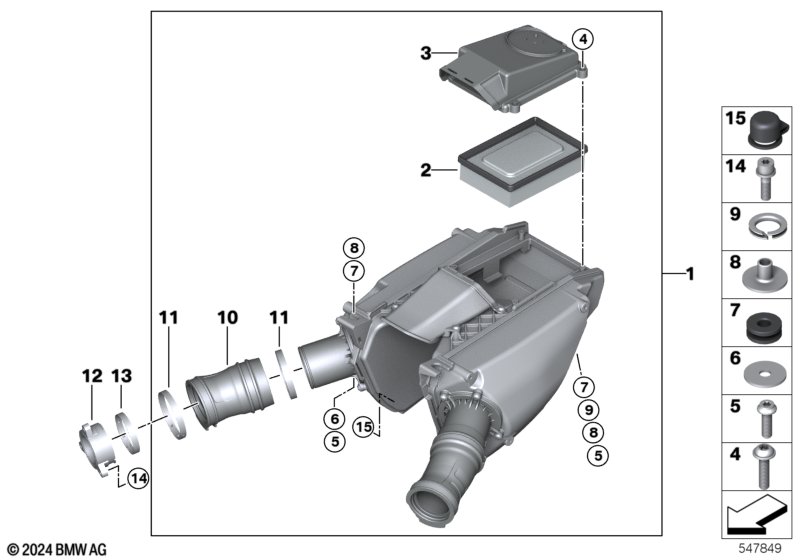 3
4
2
1
8
7
11
10
11
12
13
6
5
15
7
9
8
5
14

15
14
9
8
7
6
5
4

© 2024 BMW AG
547849