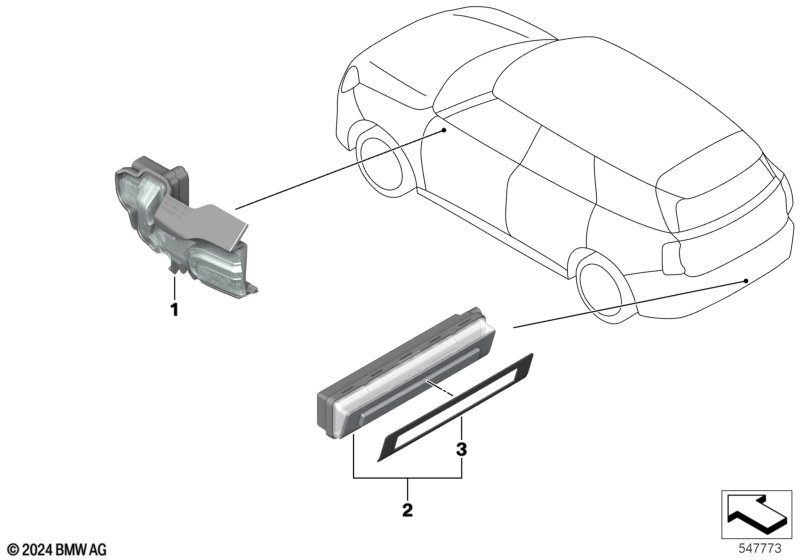 1

3

2

© 2024 BMW AG

547773