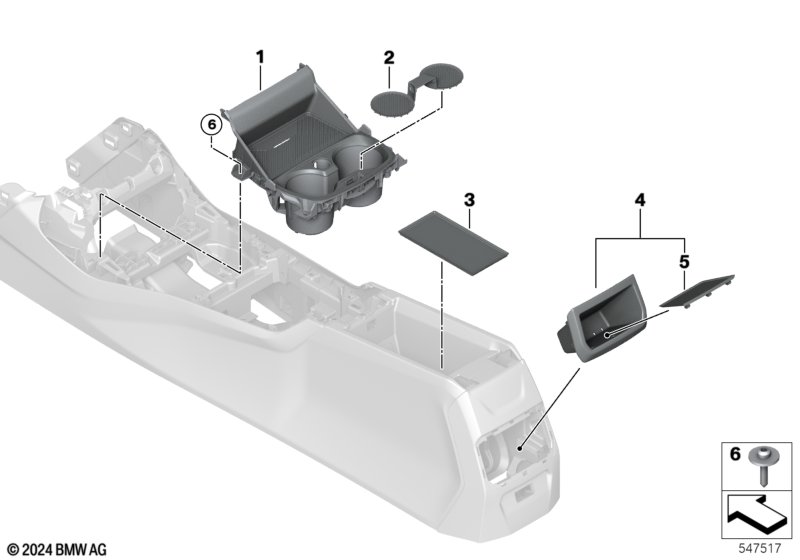 1
2
6
3
4
5
6
© 2024 BMW AG
547517