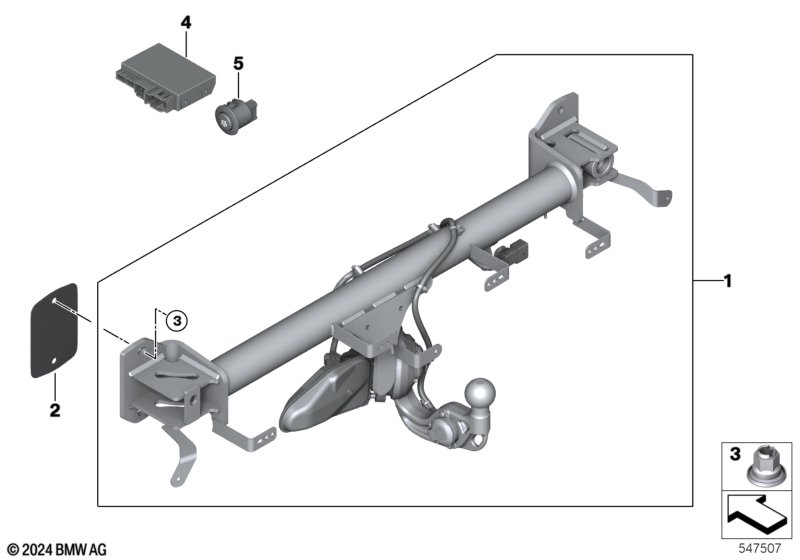 4
5
1
3
2
3
© 2024 BMW AG
547507