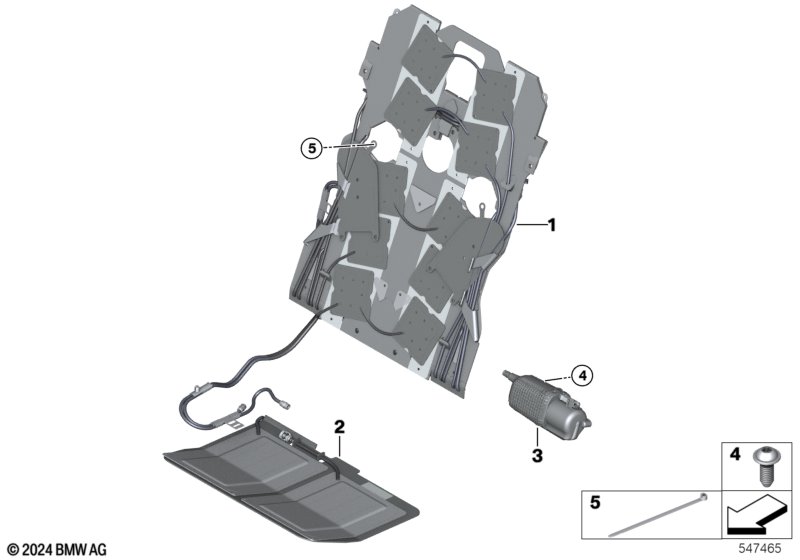 5
1
4
2
3
4
5
© 2024 BMW AG
547465