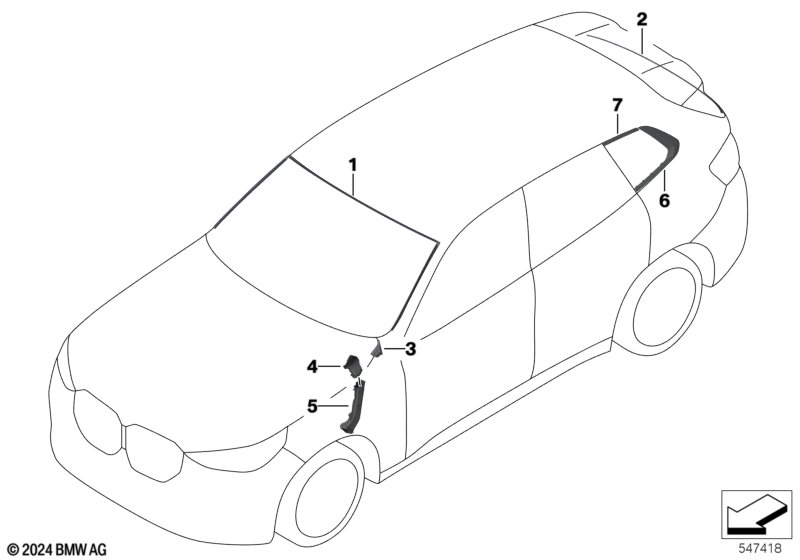 2
7
1
6
3
4
5
© 2024 BMW AG
547418