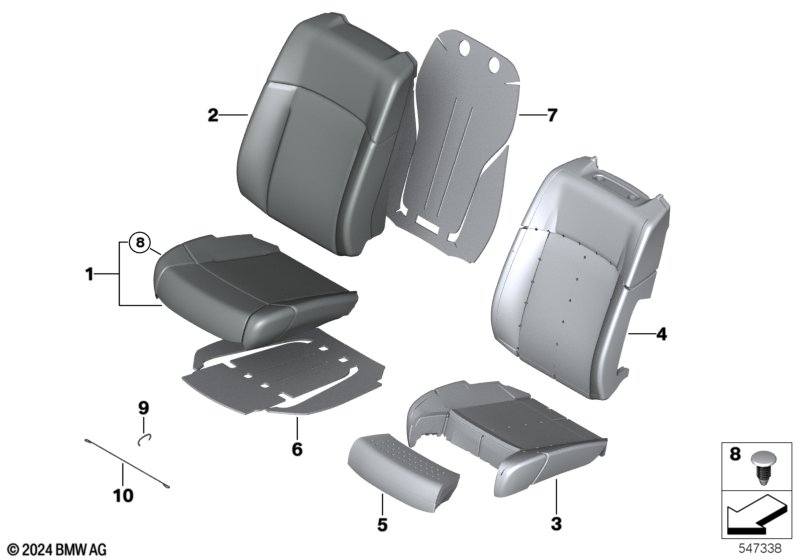 2
7
8
1
4
9
6
10
5
3
8
© 2024 BMW AG
547338