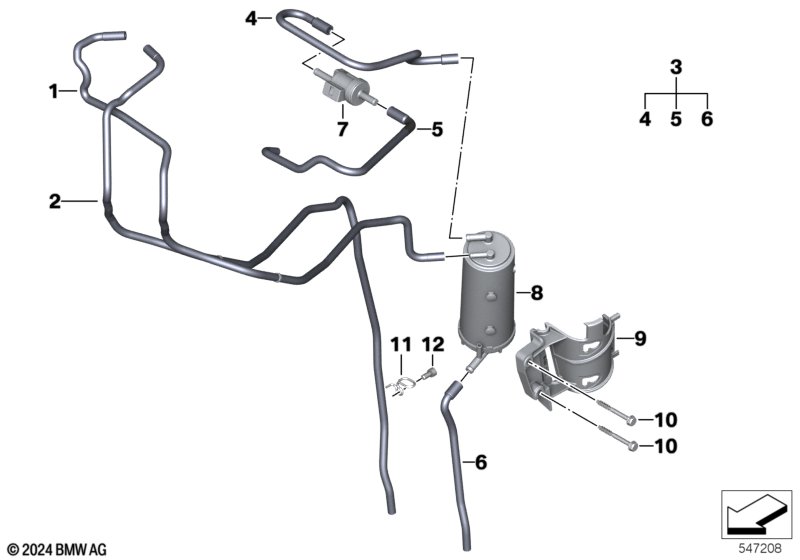 4
1
7
5
3
4 5 6
2
8
11 12
9
10
10
6
© 2024 BMW AG
547208