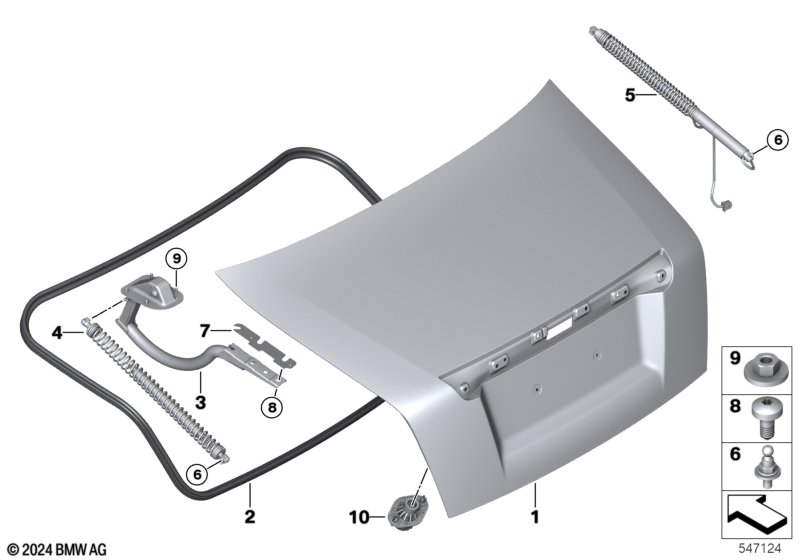 5
6
9
4
7
3
8
6
2
10
1
9
8
6
© 2024 BMW AG
547124