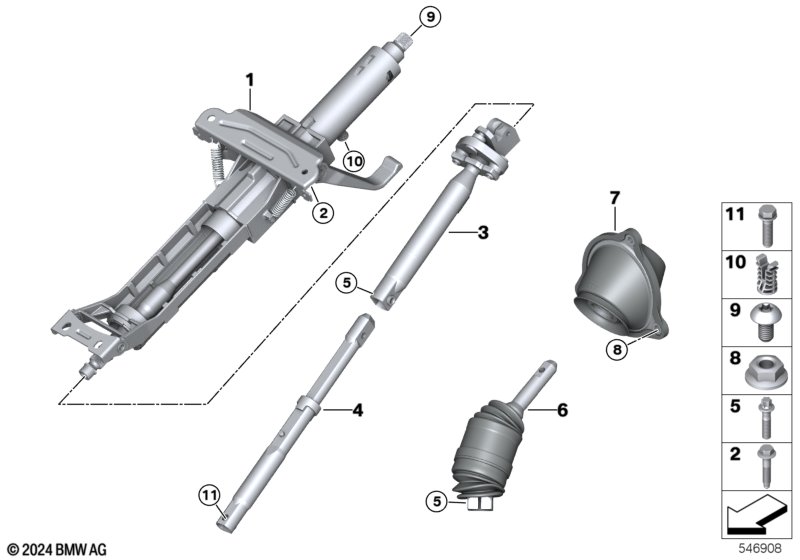 9
1
10
2
3
5
7
8
4
6
11
5
11
10
9
8
5
2
© 2024 BMW AG
546908