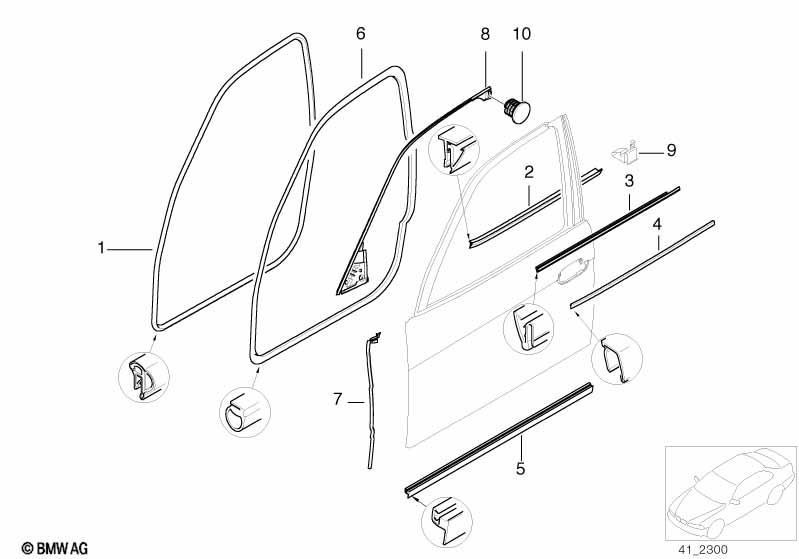 6
8
10
9
2
3
4
1
7
5
© BMW AG
41_2300