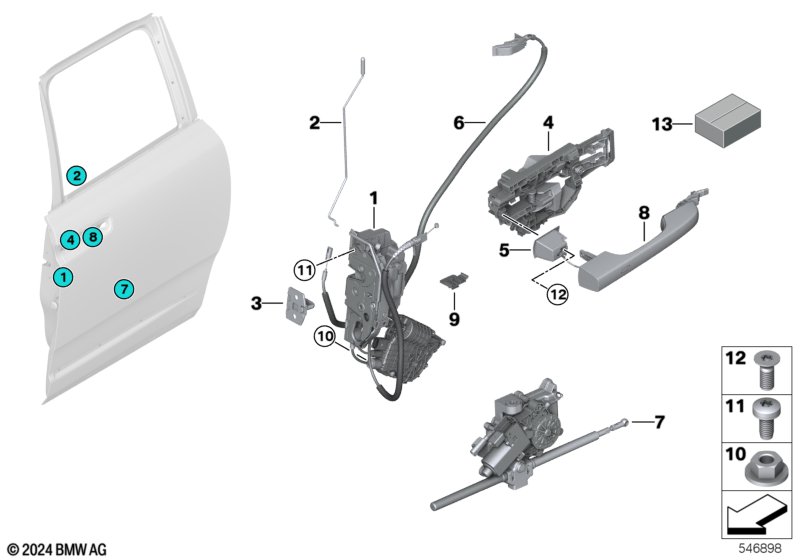 2
4
8
1
7
2
6
4
13
1
8
11
5
12
3
9
10
7
12
11
10
© 2024 BMW AG
546898