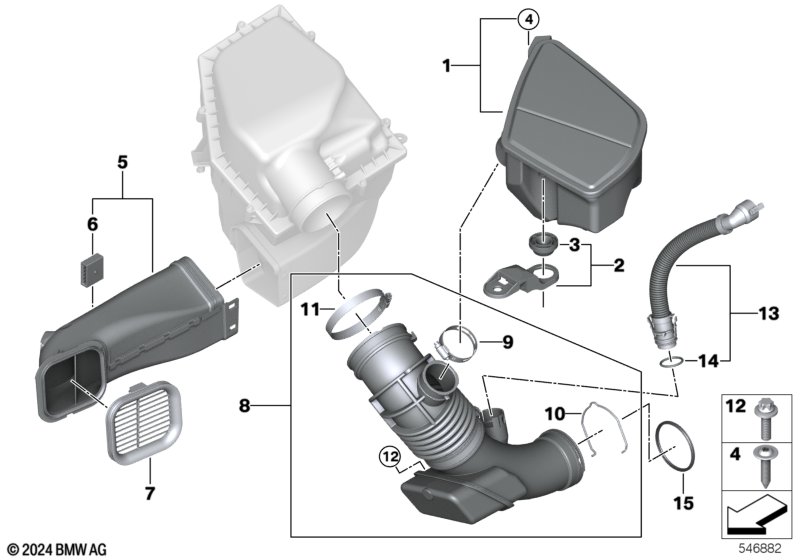 4
1
5
6
3
2
13
11
9
14
8
10
12
12
4
7
15
© 2024 BMW AG
546882