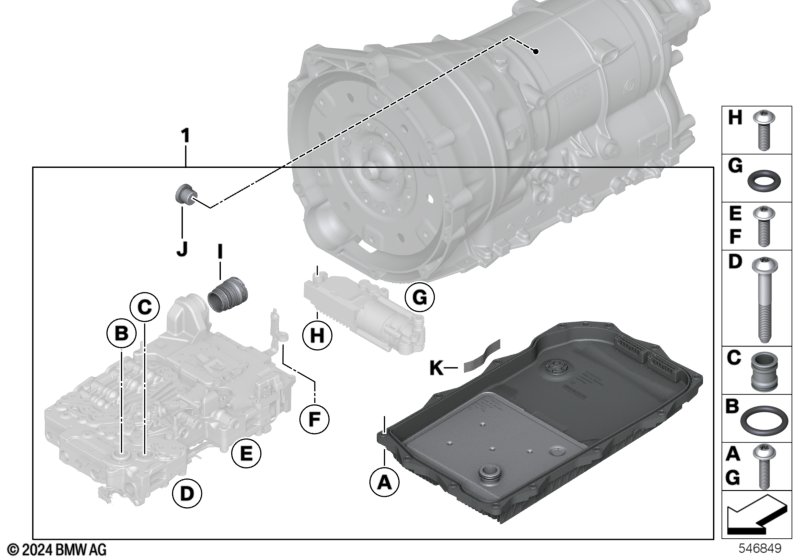 1

J

I

C

B

G

H

K

F

E

D

A

H

G

E
F

D

C

B

A
G

© 2024 BMW AG

546849