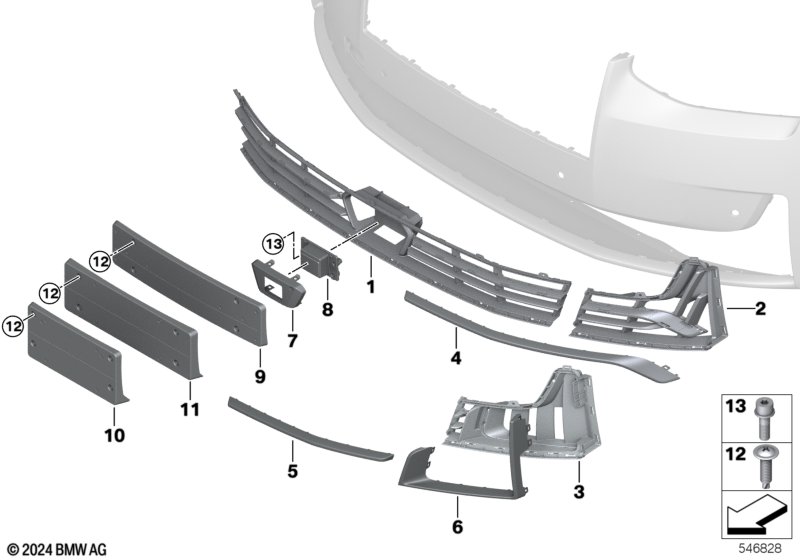 13
12
12
12
1
2
8
7
4
9
11
10
5
3
6
13
12
© 2024 BMW AG
546828