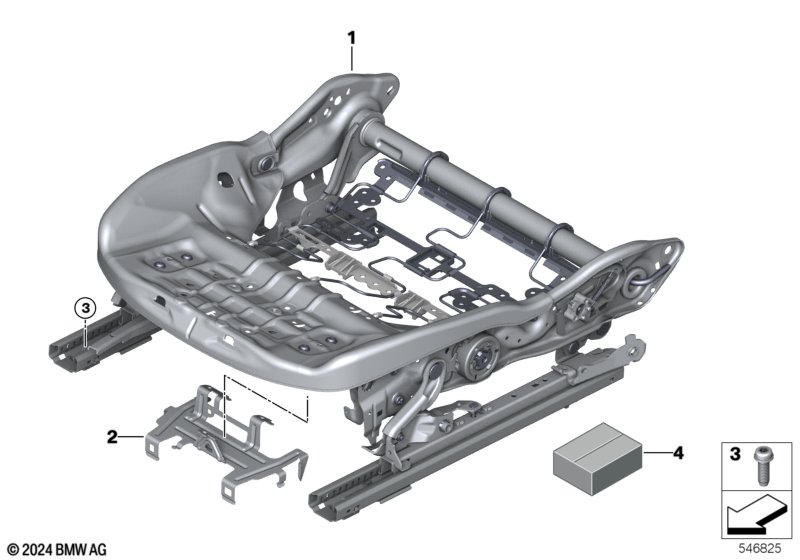 1

3

2

4

3

© 2024 BMW AG

546825