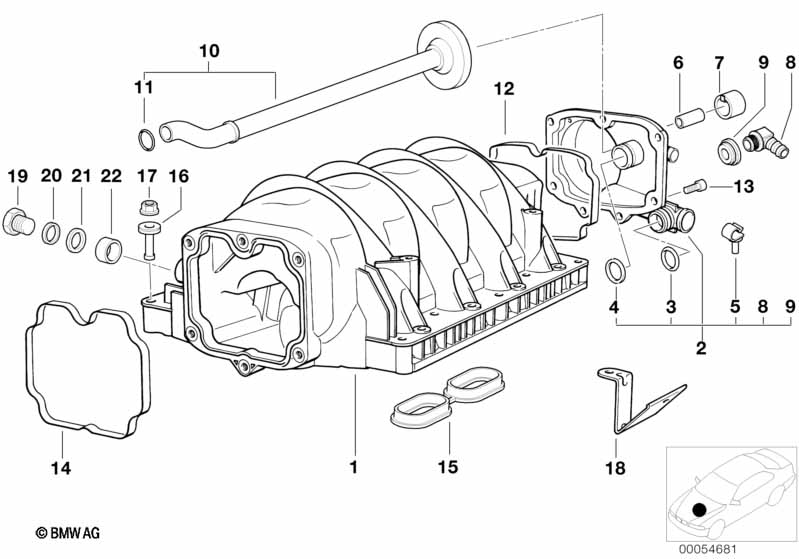 10
11
12
6
7
9
8
19
20
21
22
17
16
13
4
3
5
8
9
2
14
1
15
18
© BMW AG
00054681