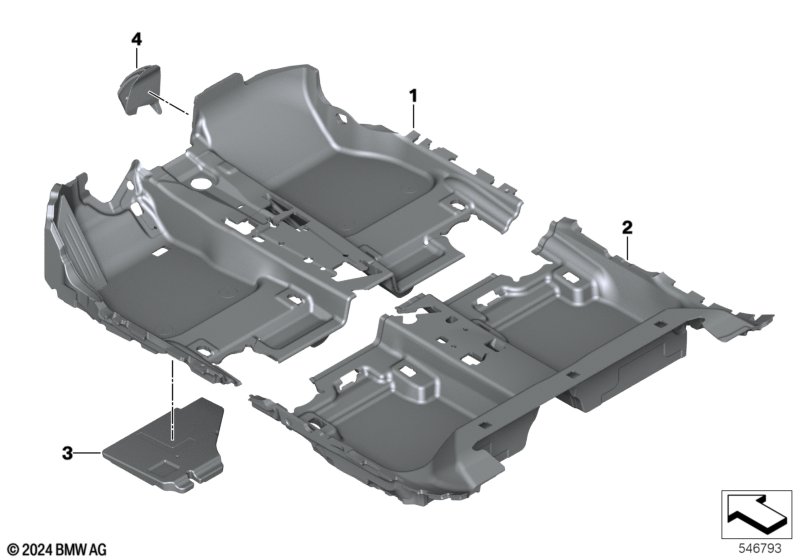 4
1
2
3
© 2024 BMW AG
546793