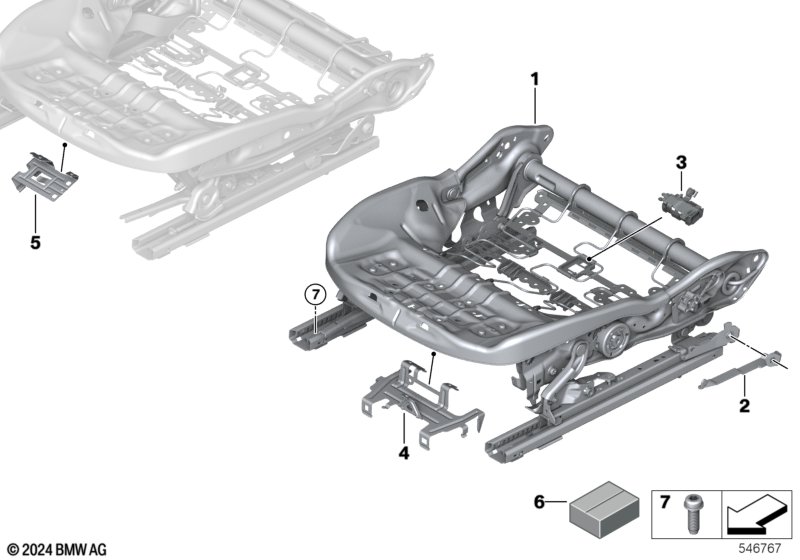 1
3
5
7
2
4
6
7
© 2024 BMW AG
546767