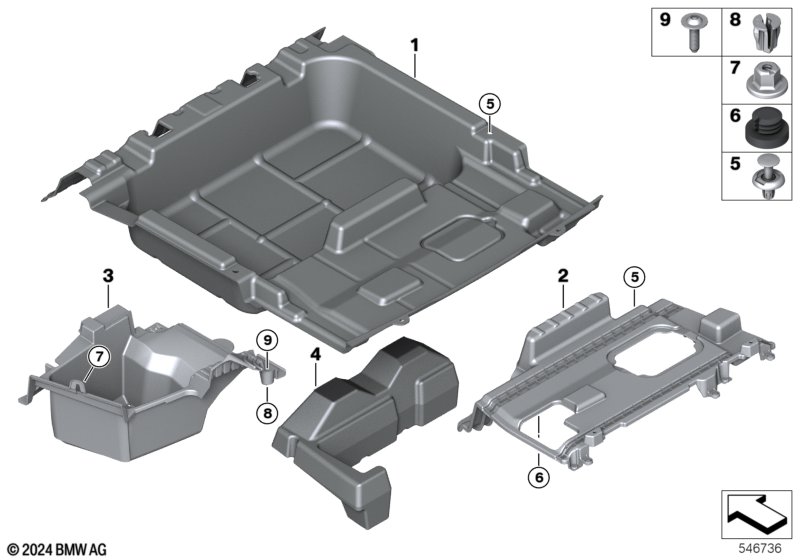 9
8
7
6
5
1
5
3
2
5
7
9
4
8
6
© 2024 BMW AG
546736