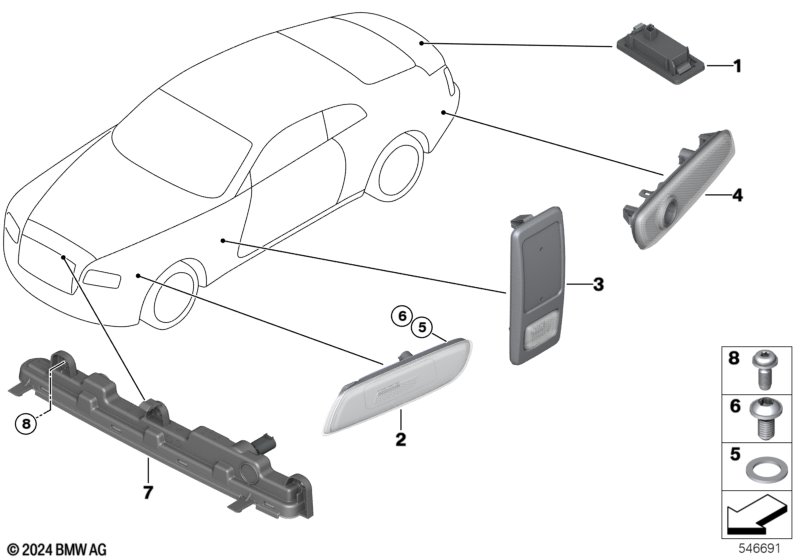 1

4

3

6
5

2

8

7

8

6

5

© 2024 BMW AG

546691