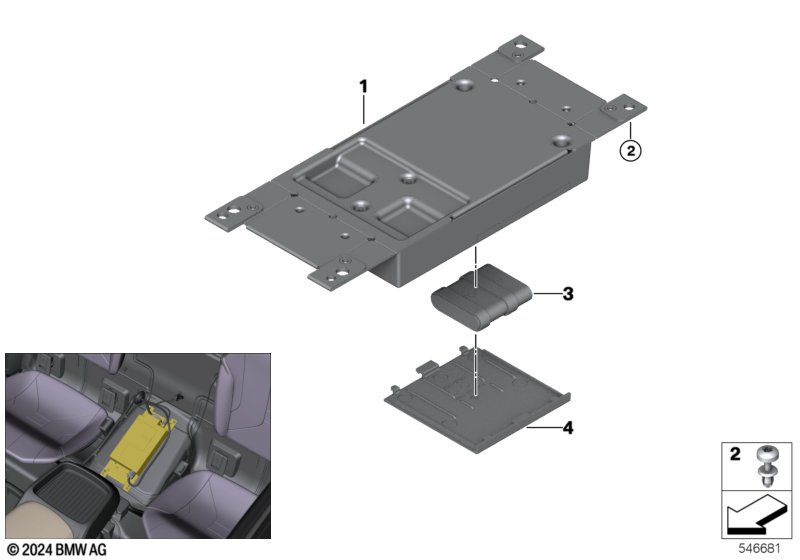 1

2

3

4

2

© 2024 BMW AG

546681