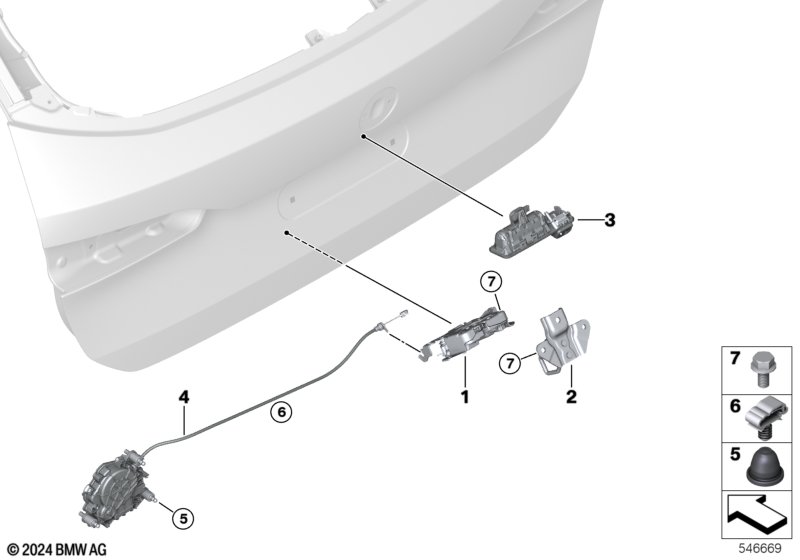 3
7
7
1
2
4
6
5
7
6
5
© 2024 BMW AG
546669