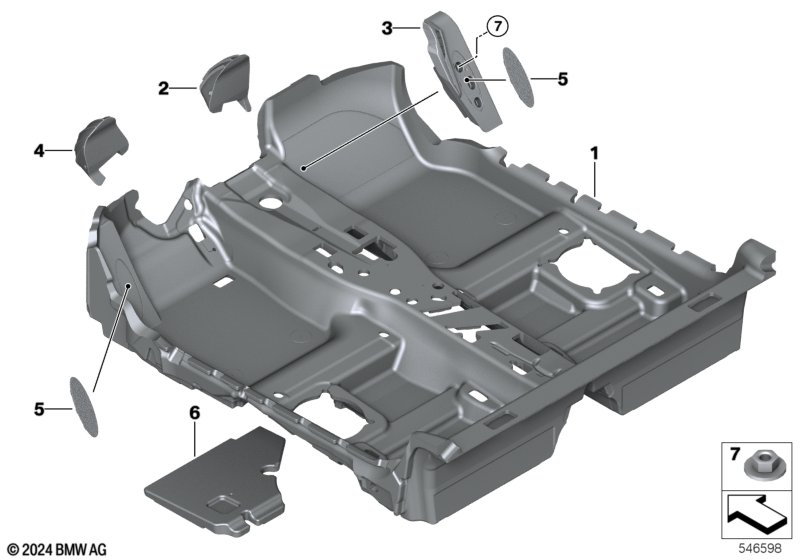 3
7
2
5
4
1
5
6
7
© 2024 BMW AG
546598