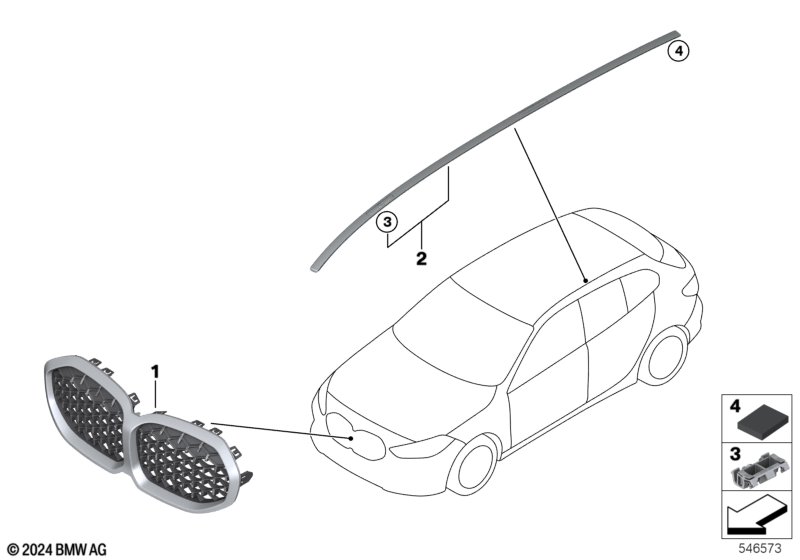 4

3

2

1

4

3

© 2024 BMW AG

546573