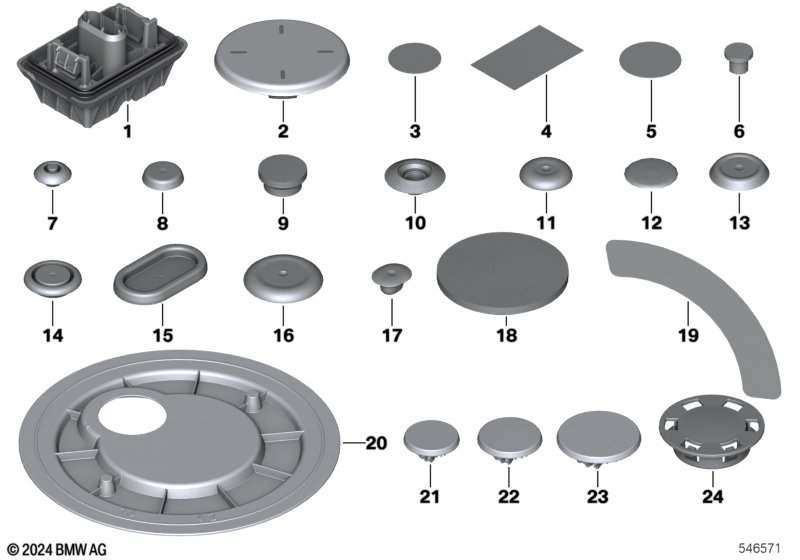 1
2
3
4
5
6
7
8
9
10
11
12
13
14
15
16
17
18
19
20
21
22
23
24
© 2024 BMW AG
546571