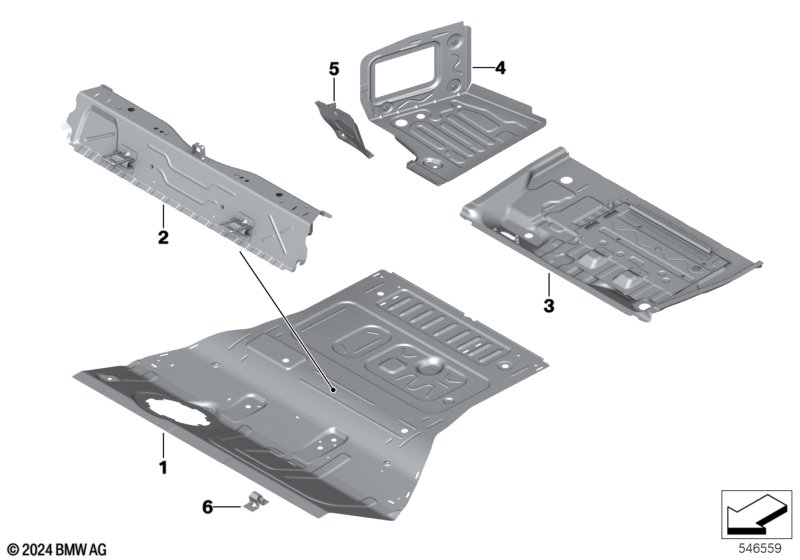 5
4
2
3
1
6
© 2024 BMW AG
546559