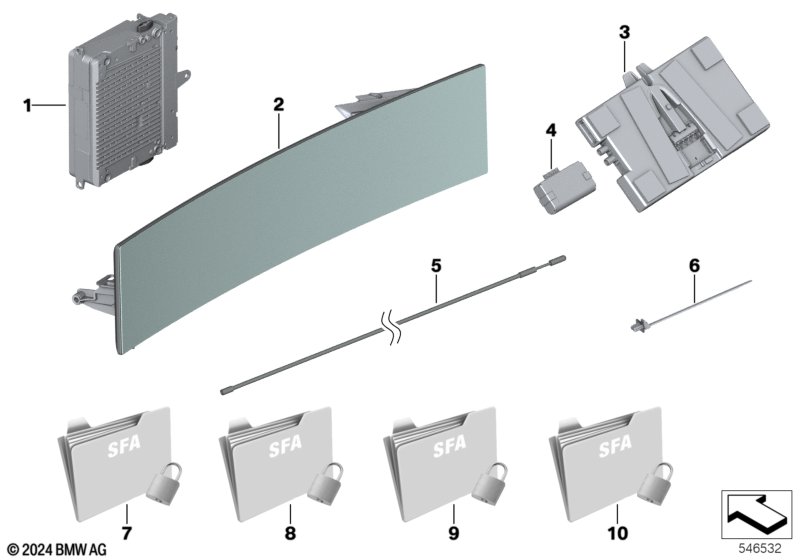 1
2
3
4
5
6
SFA
SFA
SFA
SFA
7
8
9
10
© 2024 BMW AG
546532