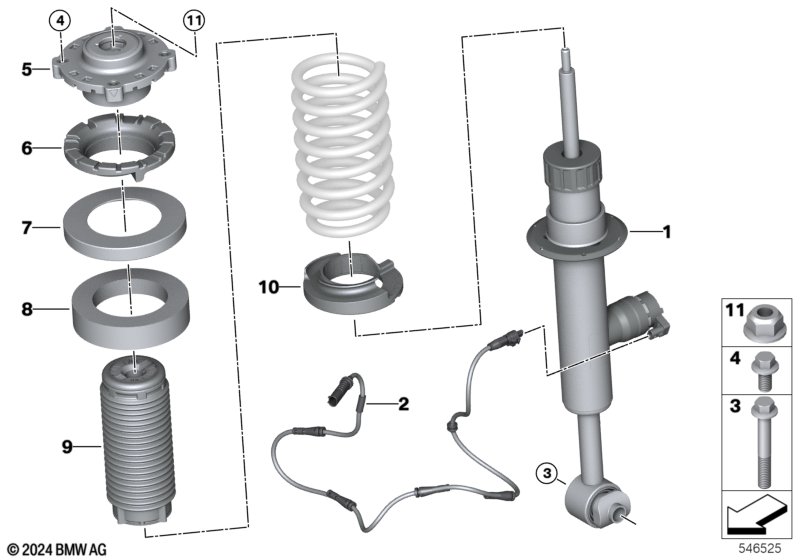 4
11
5
6
7
8
9
10
1
2
3
11
4
3
© 2024 BMW AG
546525