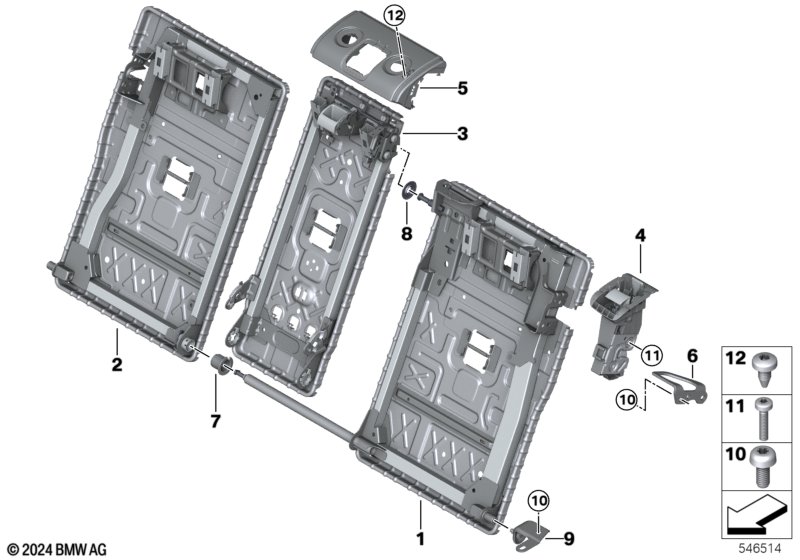 12
5
3
8
4
2
11
6
10
7
12
11
10
10
1
9
© 2024 BMW AG
546514