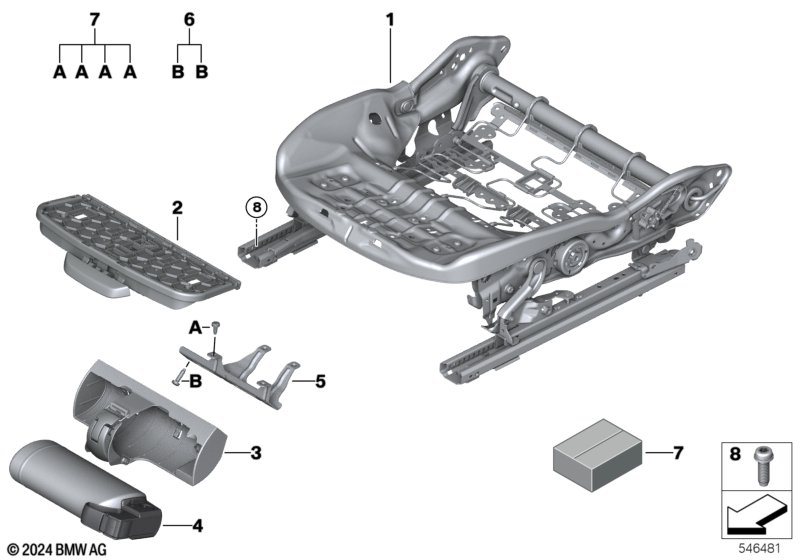 7
A A A A
6
B B
1
2
8
A
B
5
3
4
7
8
© 2024 BMW AG
546481