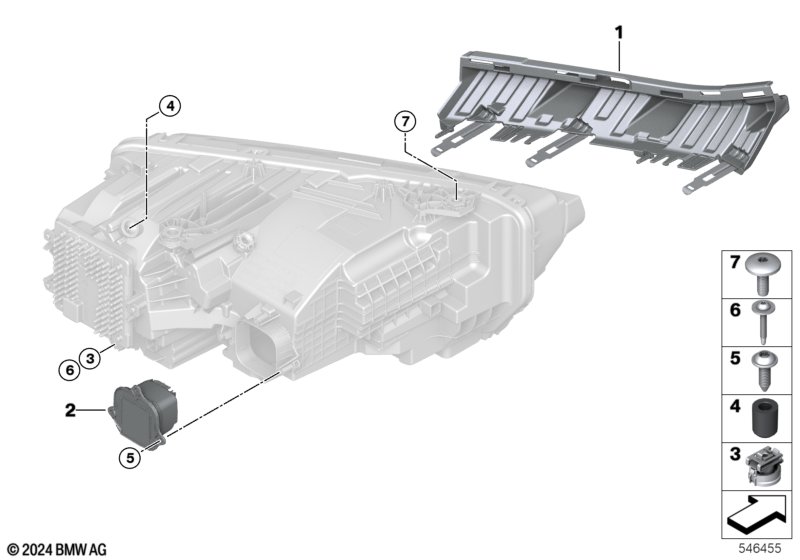 1
4
7
6
3
2
5
7
6
5
4
3
© 2024 BMW AG
546455