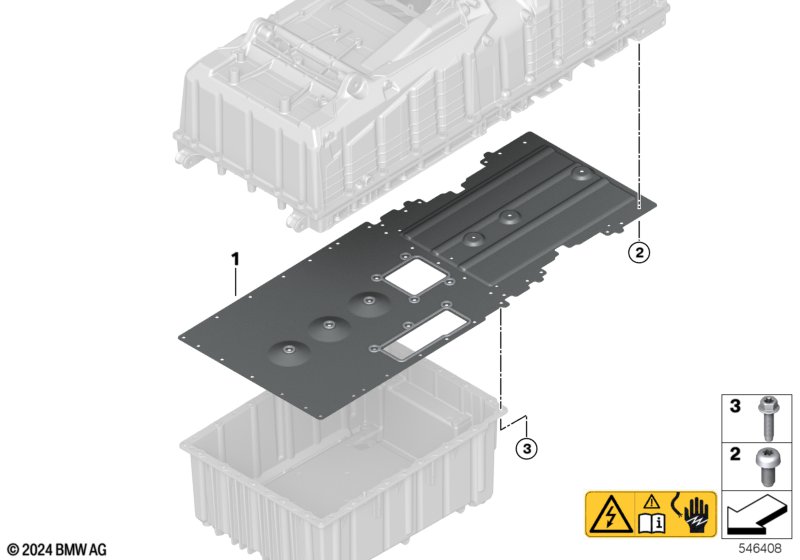 1

2

3

3

2

© 2024 BMW AG

546408