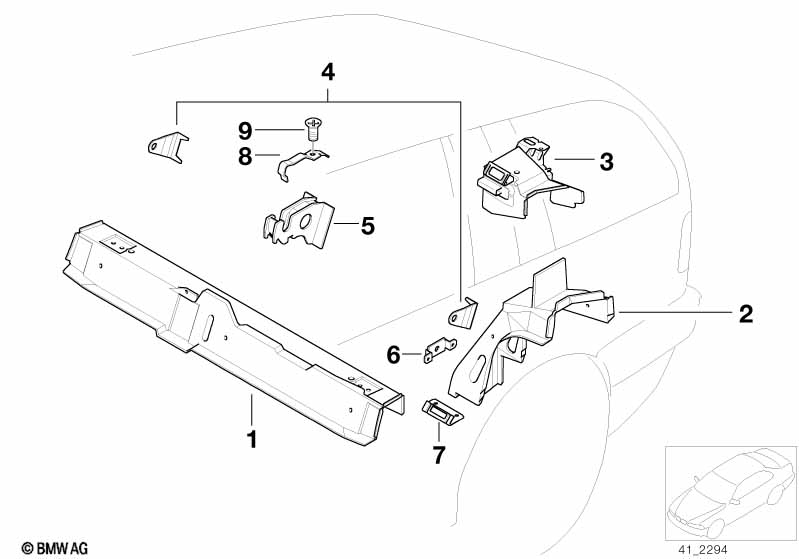 4
9
8
3
5
2
6
1
7
© BMW AG
41_2294