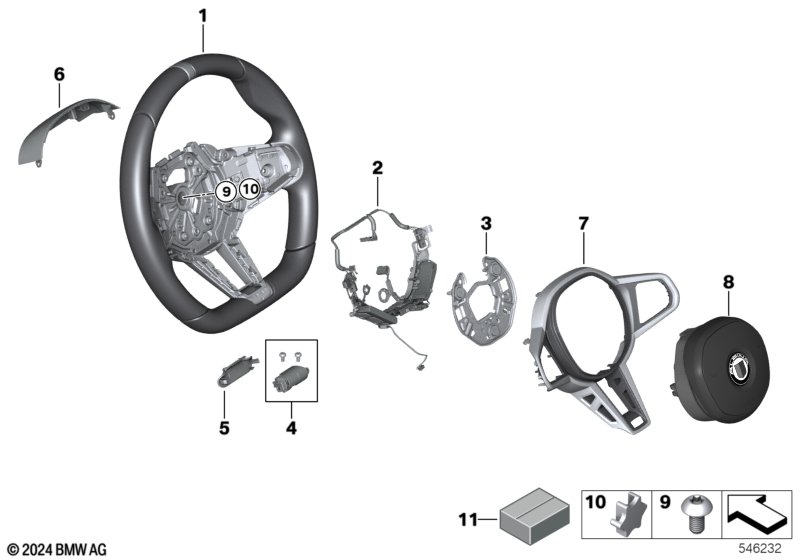 1
6
9
10
2
3
7
8
5
4
11
10
9
© 2024 BMW AG
546232