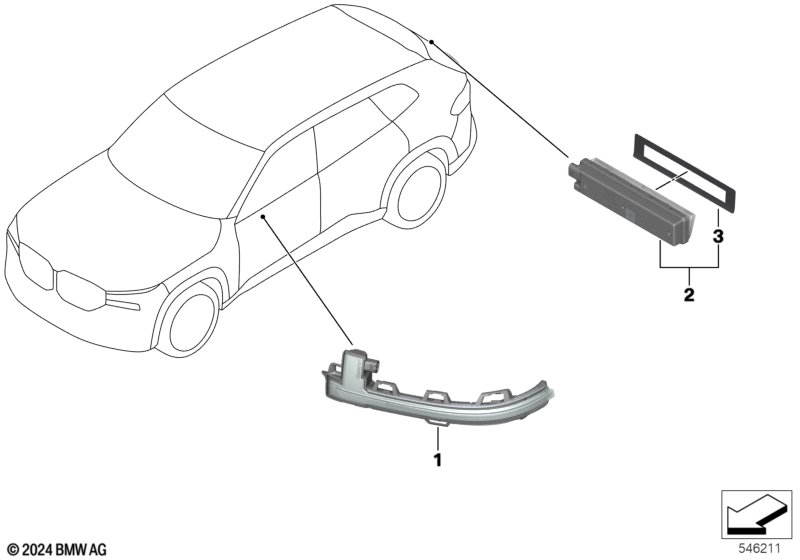 3
2
1
© 2024 BMW AG
546211