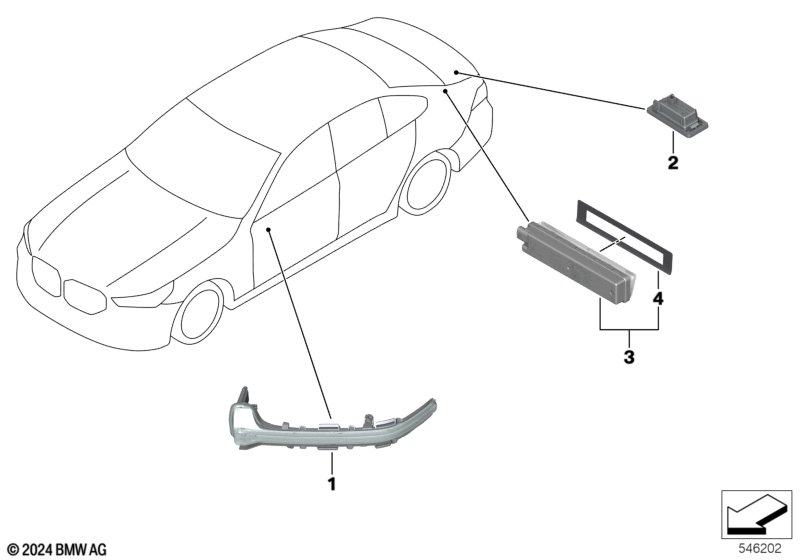 2

4

3

1

© 2024 BMW AG

546202