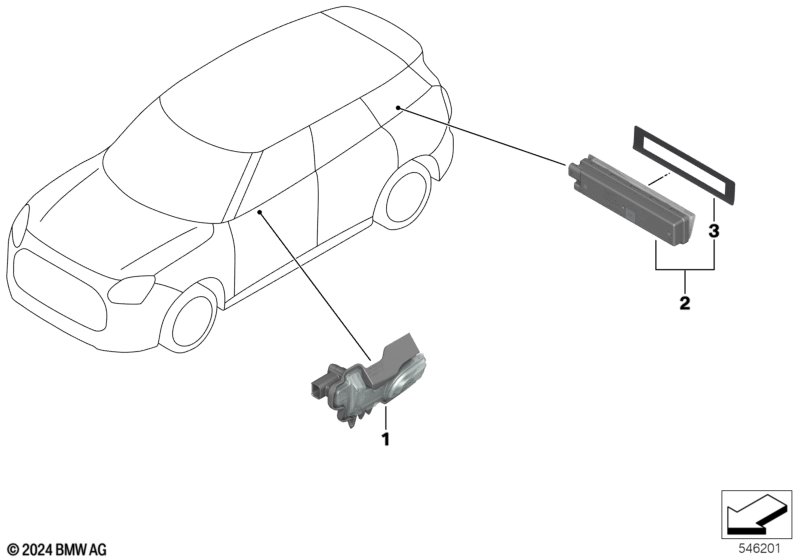 3
2
1
© 2024 BMW AG
546201