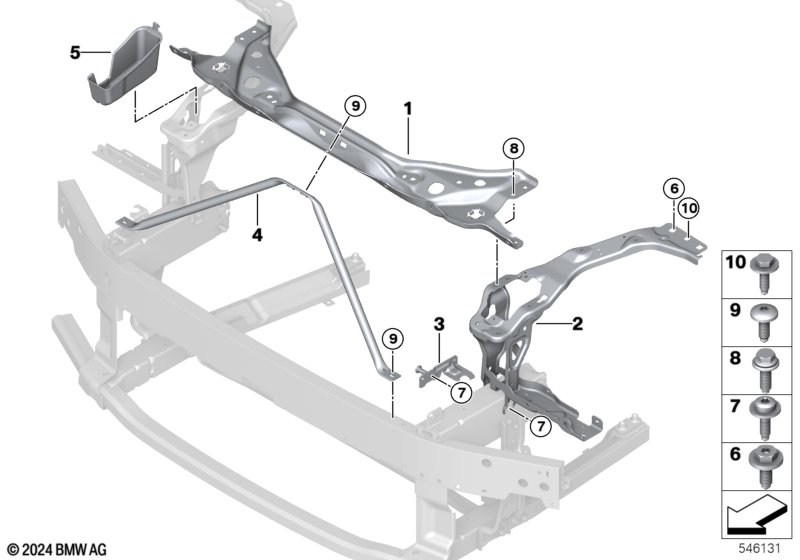 5
9
1
8
6
10
4
2
3
9
7
7
10
9
8
7
6
© 2024 BMW AG
546131