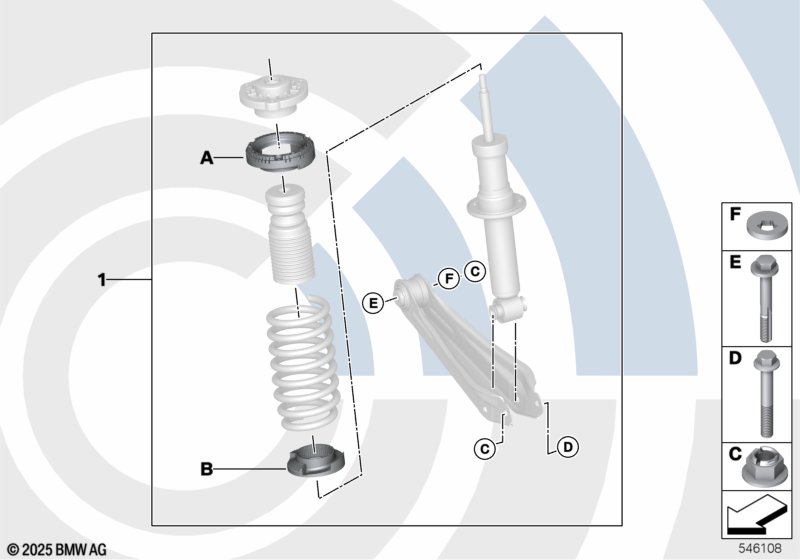 A
1
B
F
C
E
C
D
F
E
D
C
© 2025 BMW AG
546108