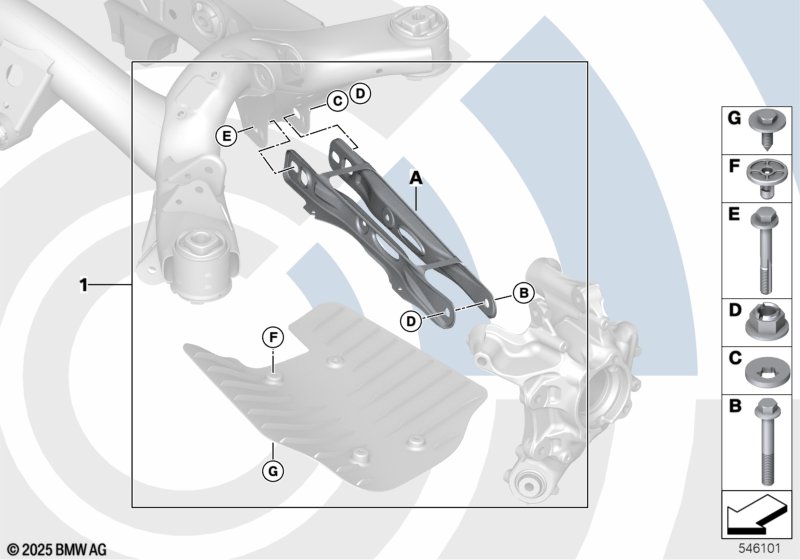 C D
E
A
1
B
D
F
G
G
F
E
D
C
B
© 2025 BMW AG
546101