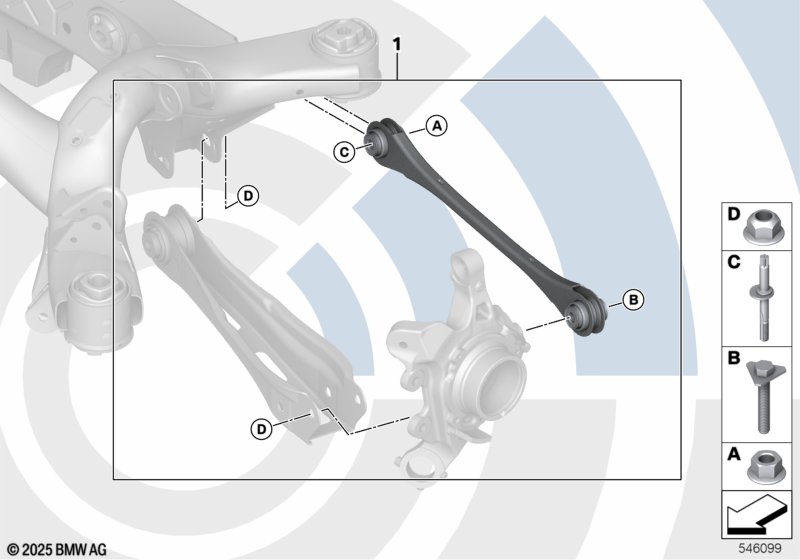 1

A

C

D

B

D

D

C

B

A

© 2025 BMW AG

546099