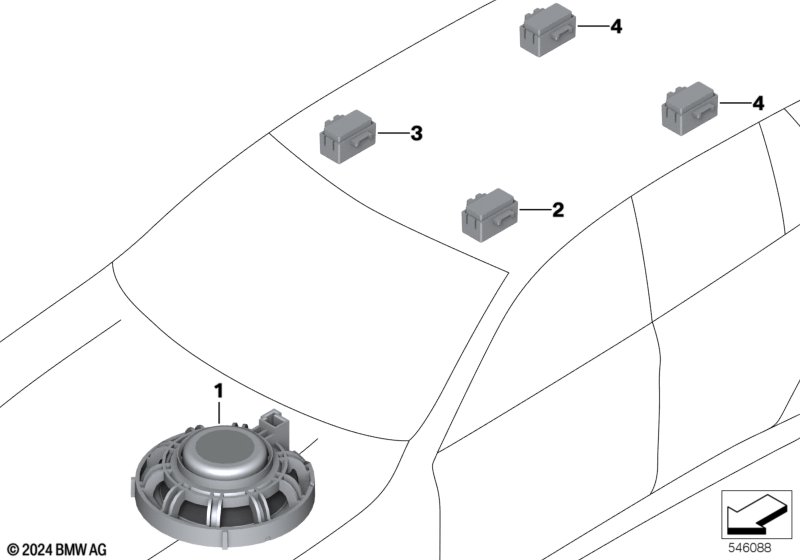 4
4
3
2
1
© 2024 BMW AG
546088