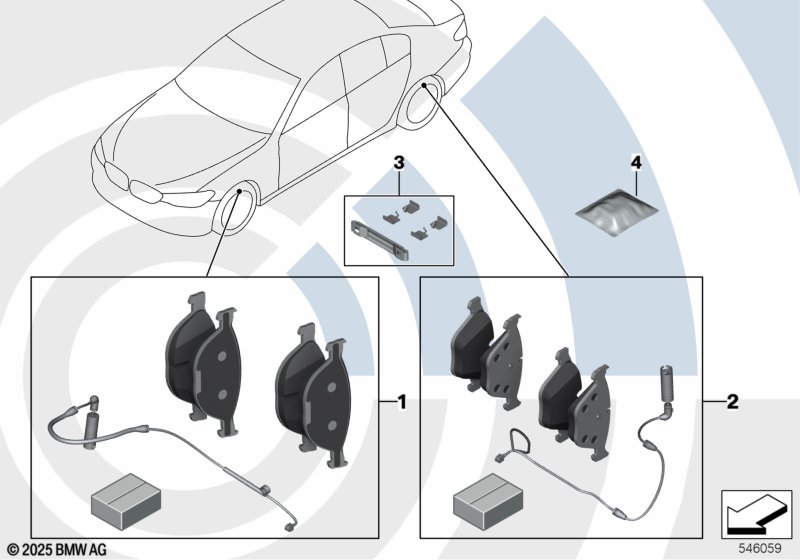 3

4

1

2

© 2025 BMW AG

546059