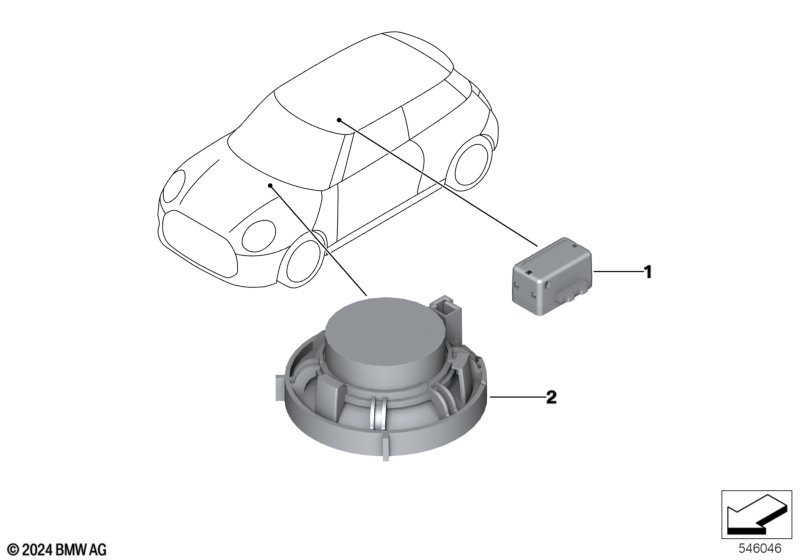 1

2

© 2024 BMW AG

546046