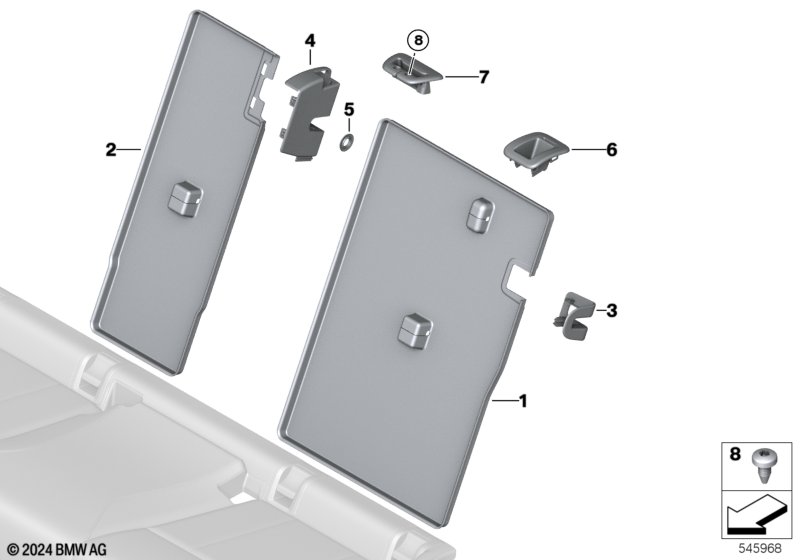 4
8
7
5
2
6
3
1
8
© 2024 BMW AG
545968