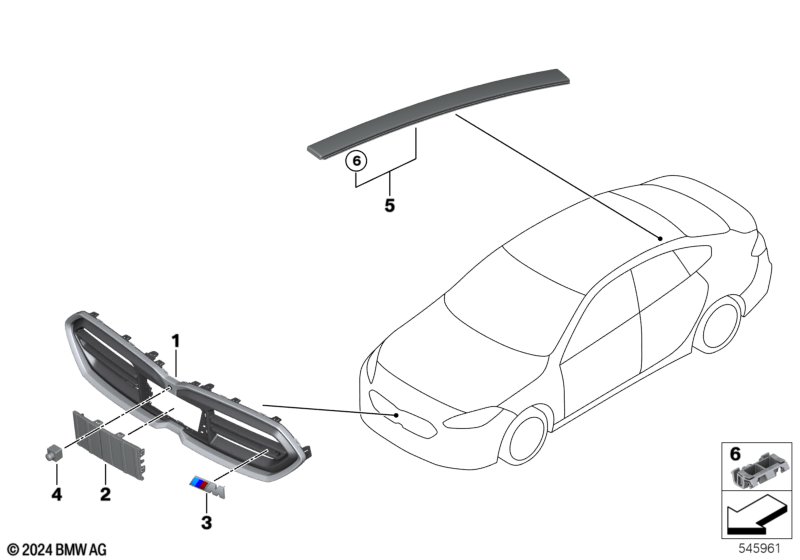 6
5
1
4
2
3
6
© 2024 BMW AG
545961