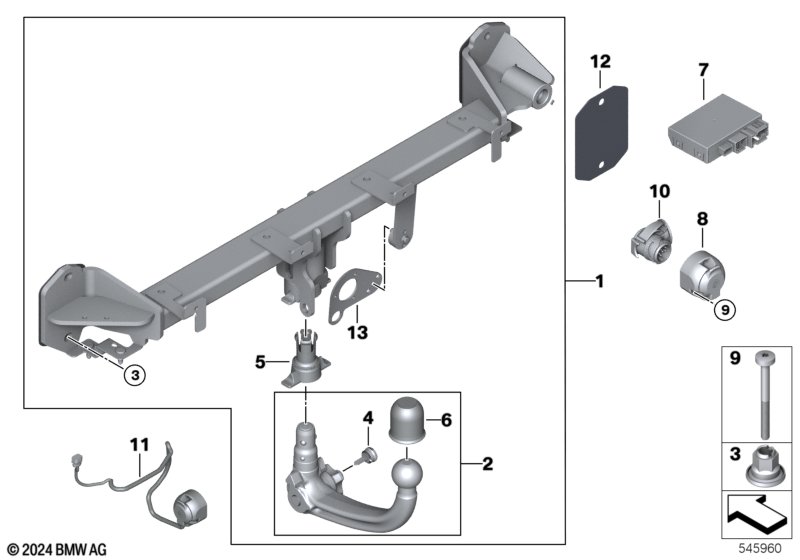 12
7
10
8
1
9
13
3
5
4
6
2
11
9
3
© 2024 BMW AG
545960